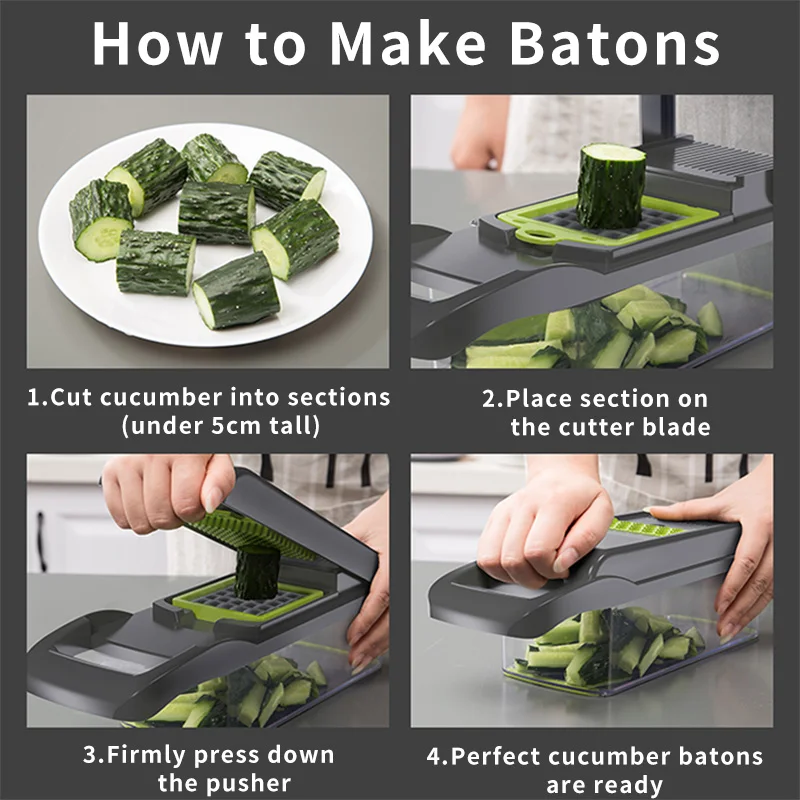 How to Make Batons

1.Cut cucumber into sections (under 5cm tall)

2.Place section on the cutter blade

3.Firmly press down the pusher

4.Perfect cucumber batons are ready